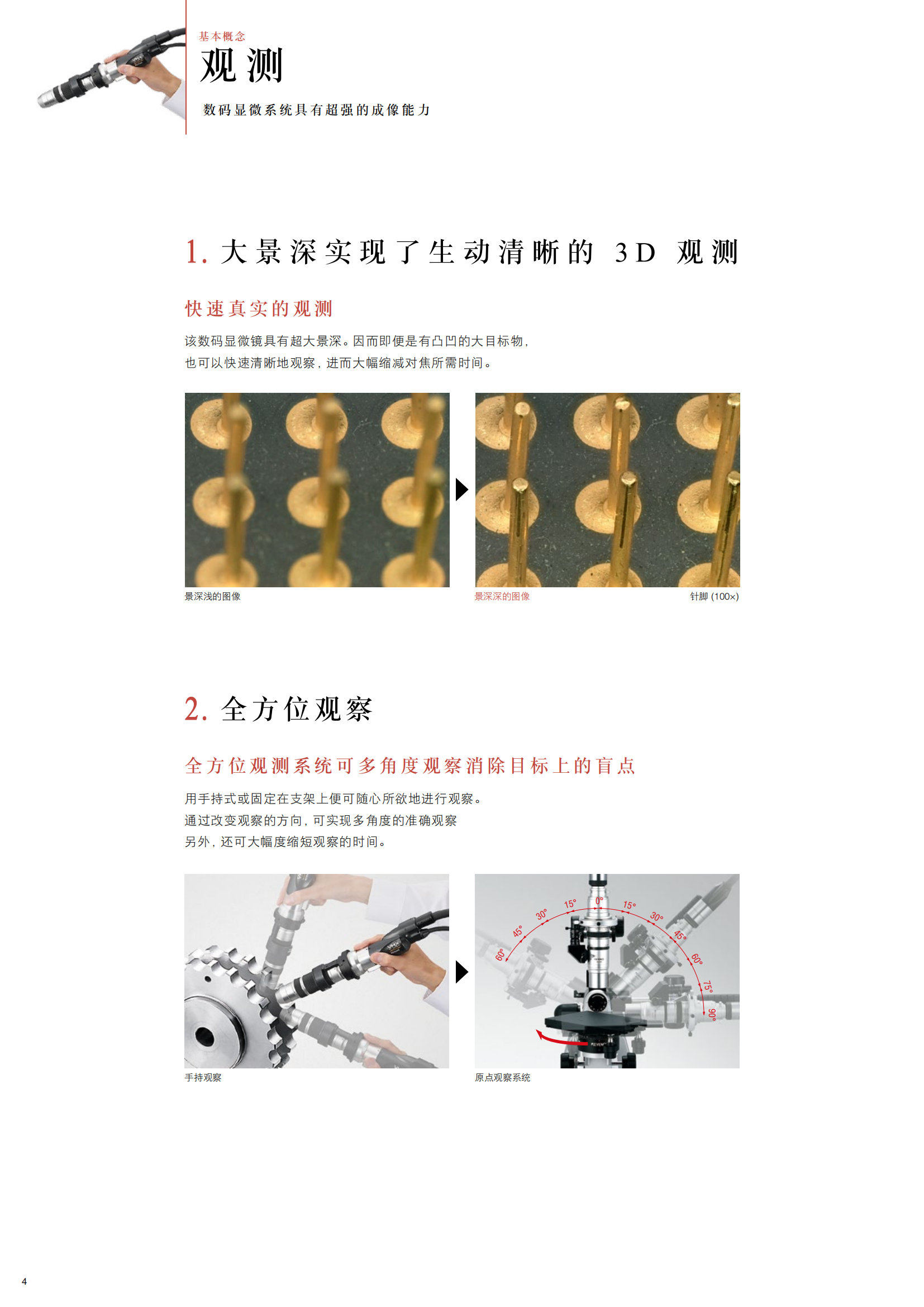 基本概念

观测

数码显微系统具有超强的成像能力

1. 大景深实现了生动清晰的 3D 观测

快速真实的观测

该数码显微镜具有超大景深。因而即便是有凸凹的大目标物，也可以快速清晰地观察，进而大幅缩减对焦所需时间。

景深浅的图像

景深深的图像

针脚 (100×)

2. 全方位观察

全方位观测系统可多角度观察消除目标上的盲点

用手持式或固定在支架上便可随心所欲地进行观察。
通过改变观察的方向，可实现多角度的准确观察
另外，还可大幅度缩短观察的时间。

60° 45° 30° 15° 0° 15° 30° 45° 60° 75° 90°

手持观察

原点观察系统

4